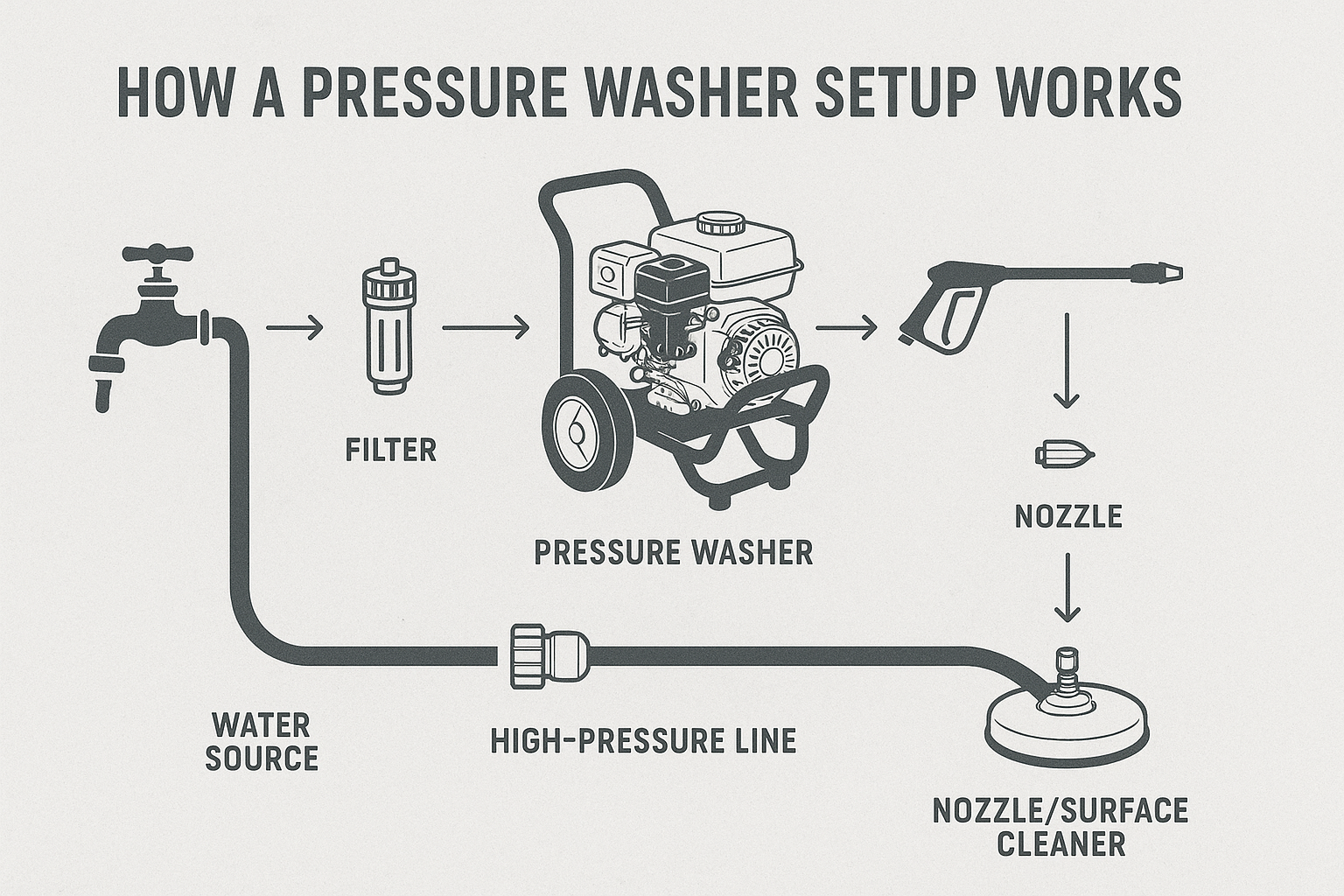 HOW A PRESSURE WASHER SETUP WORKS

FILTER

PRESSURE WASHER

NOZZLE

WATER SOURCE

HIGH-PRESSURE LINE

NOZZLE/SURFACE CLEANER