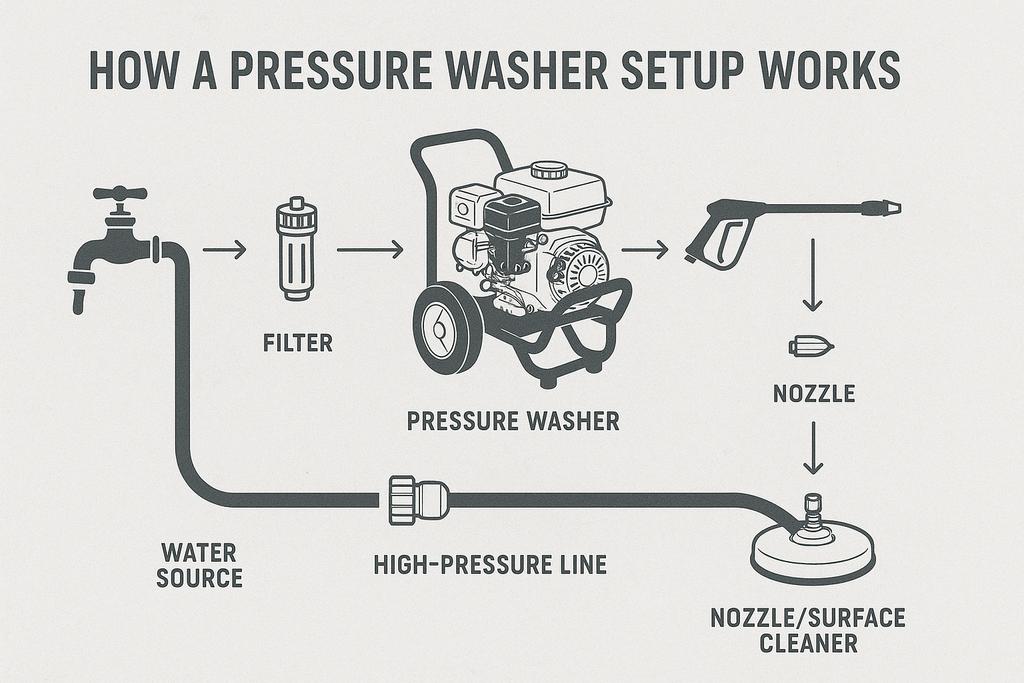 HOW A PRESSURE WASHER SETUP WORKS

FILTER

PRESSURE WASHER

NOZZLE

WATER SOURCE

HIGH-PRESSURE LINE

NOZZLE/SURFACE CLEANER