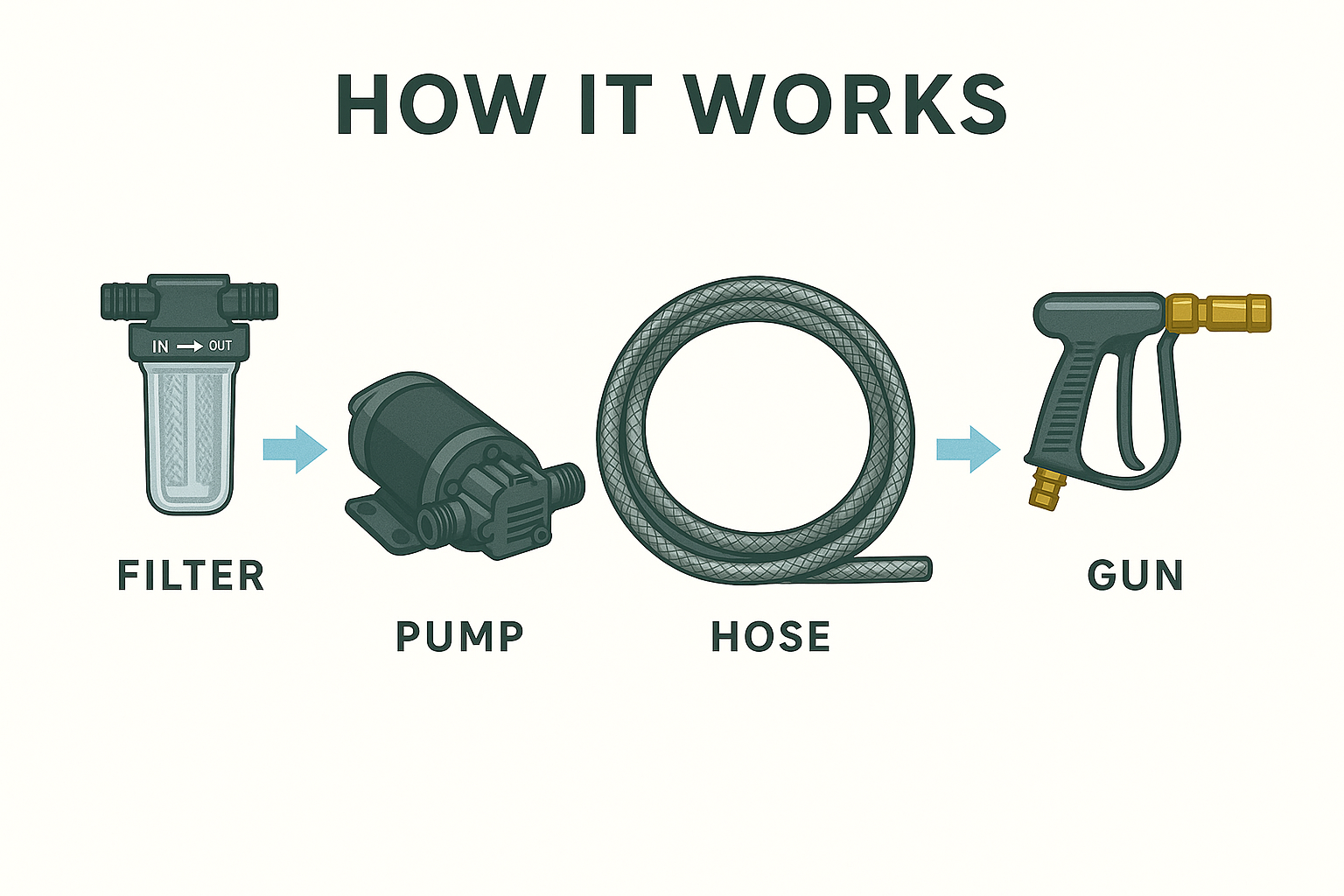 HOW IT WORKS

IN → OUT

FILTER

PUMP

HOSE

GUN